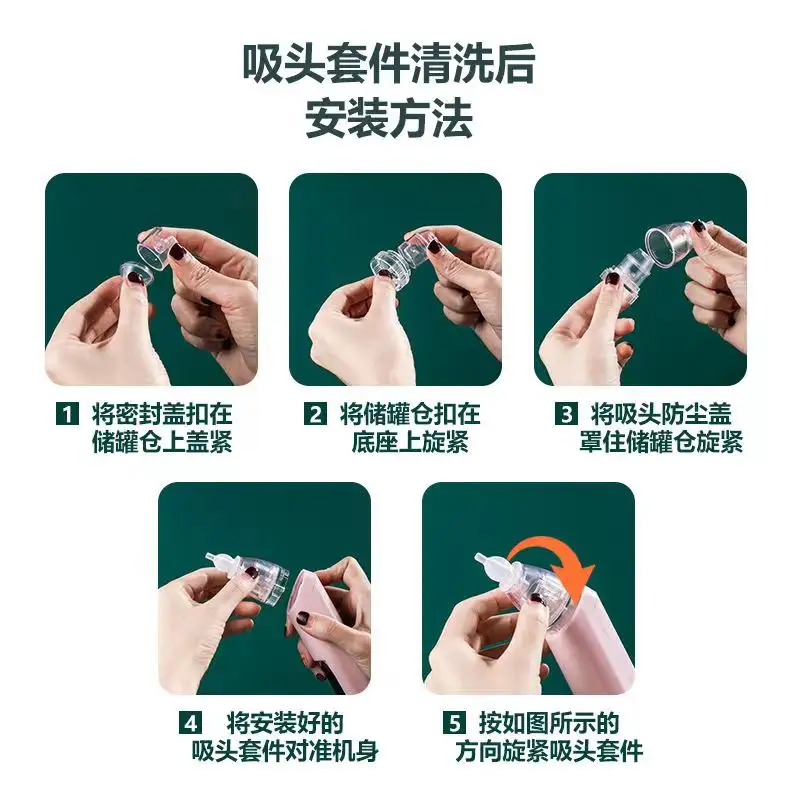 吸头套件清洗后
安装方法

1 将密封盖扣在储罐仓上盖紧

2 将储罐仓扣在底座上旋紧

3 将吸头防尘盖罩住储罐仓旋紧

4 将安装好的吸头套件对准机身

5 按如图所示的方向旋紧吸头套件